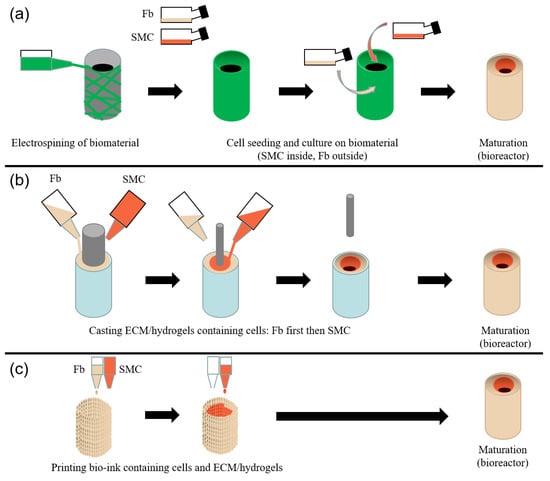 (a)

Fb

SMC

Electrospining of biomaterial

Cell seeding and culture on biomaterial (SMC inside, Fb outside)

Maturation (bioreactor)

(b)

Fb

SMC

Casting ECM/hydrogels containing cells: Fb first then SMC

Maturation (bioreactor)

(c)

Fb

SMC

Printing bio-ink containing cells and ECM/hydrogels

Maturation (bioreactor)