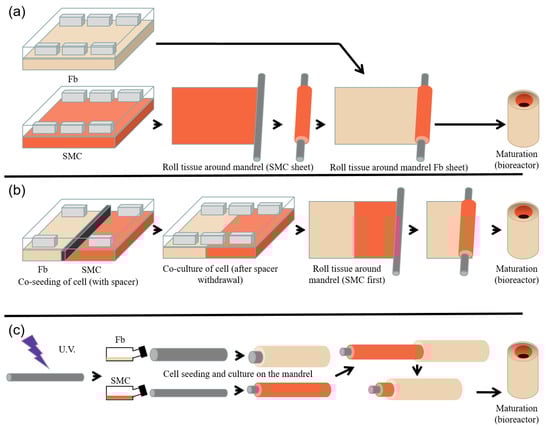 (a)

Fb

SMC

Roll tissue around mandrel (SMC sheet)

Roll tissue around mandrel Fb sheet)

Maturation (bioreactor)

(b)

Fb

SMC

Co-seeding of cell (with spacer)

Co-culture of cell (after spacer withdrawal)

Roll tissue around mandrel (SMC first)

Maturation (bioreactor)

(c)

U.V.

Fb

SMC

Cell seeding and culture on the mandrel

Maturation (bioreactor)