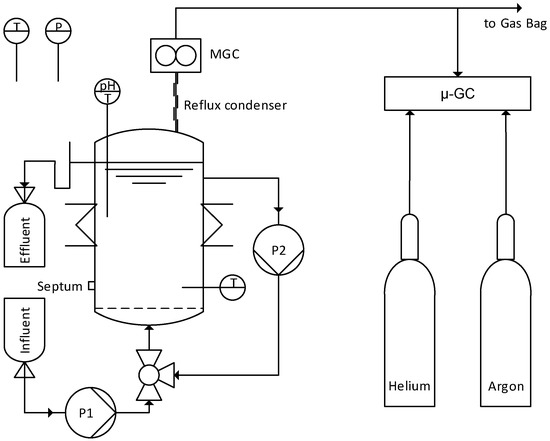 T
P
to Gas Bag
MGC
pH
T
Reflux condenser
μ-GC
Effluent
P2
Septum
T
Influent
P1
Helium
Argon