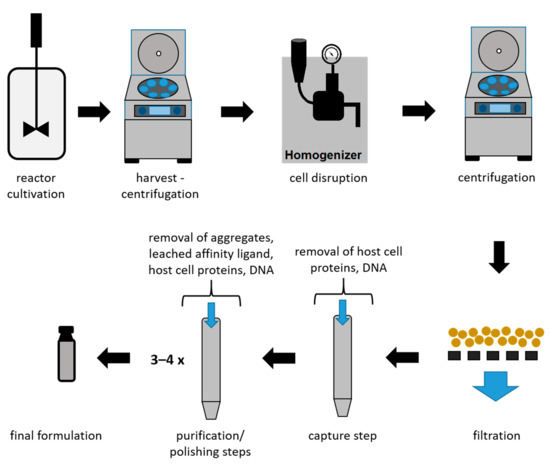 reactor cultivation

harvest - centrifugation

Homogenizer

cell disruption

centrifugation

filtration

removal of host cell proteins, DNA

capture step

removal of aggregates, leached affinity ligand, host cell proteins, DNA

3–4 x

purification/ polishing steps

final formulation