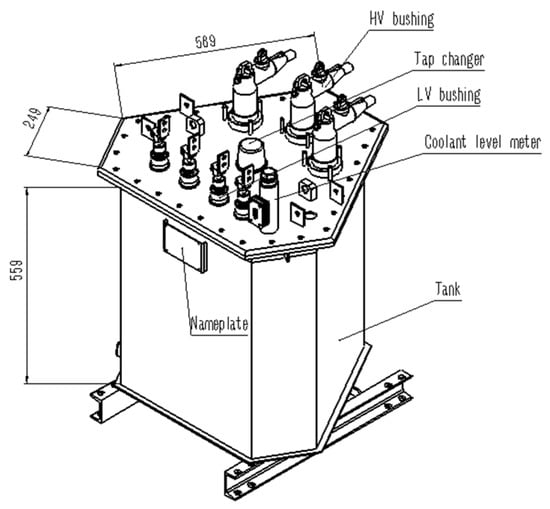 HV bushing
589
Tap changer
LV bushing
249
Coolant level meter
559
Tank
Nameplate