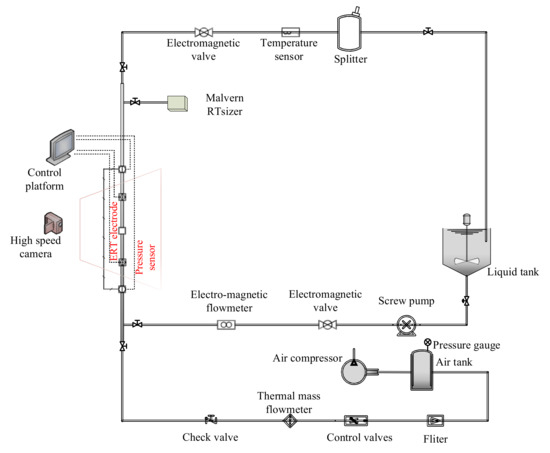 Electromagnetic valve
Temperature sensor
Splitter
Malvern RTsizer
Control platform
High speed camera
ERT electrode
Pressure sensor
Liquid tank
Electro-magnetic flowmeter
Electromagnetic valve
Screw pump
Pressure gauge
Air compressor
Air tank
Thermal mass flowmeter
Check valve
Control valves
Fliter