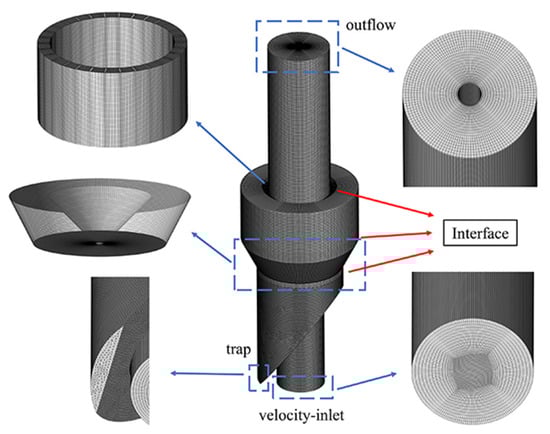 outflow

Interface

trap

velocity-inlet