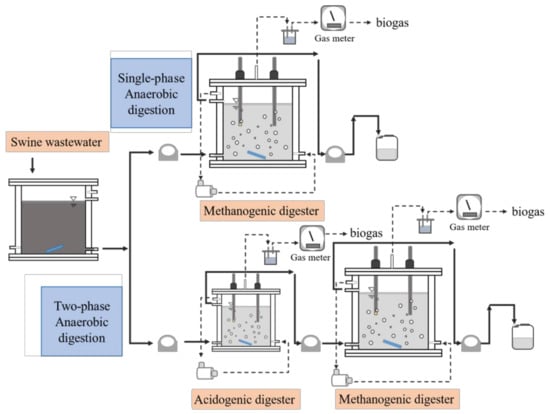 Gas meter
biogas

Single-phase Anaerobic digestion

Swine wastewater

Methanogenic digester

Gas meter
biogas

Gas meter
biogas

Two-phase Anaerobic digestion

Acidogenic digester

Methanogenic digester