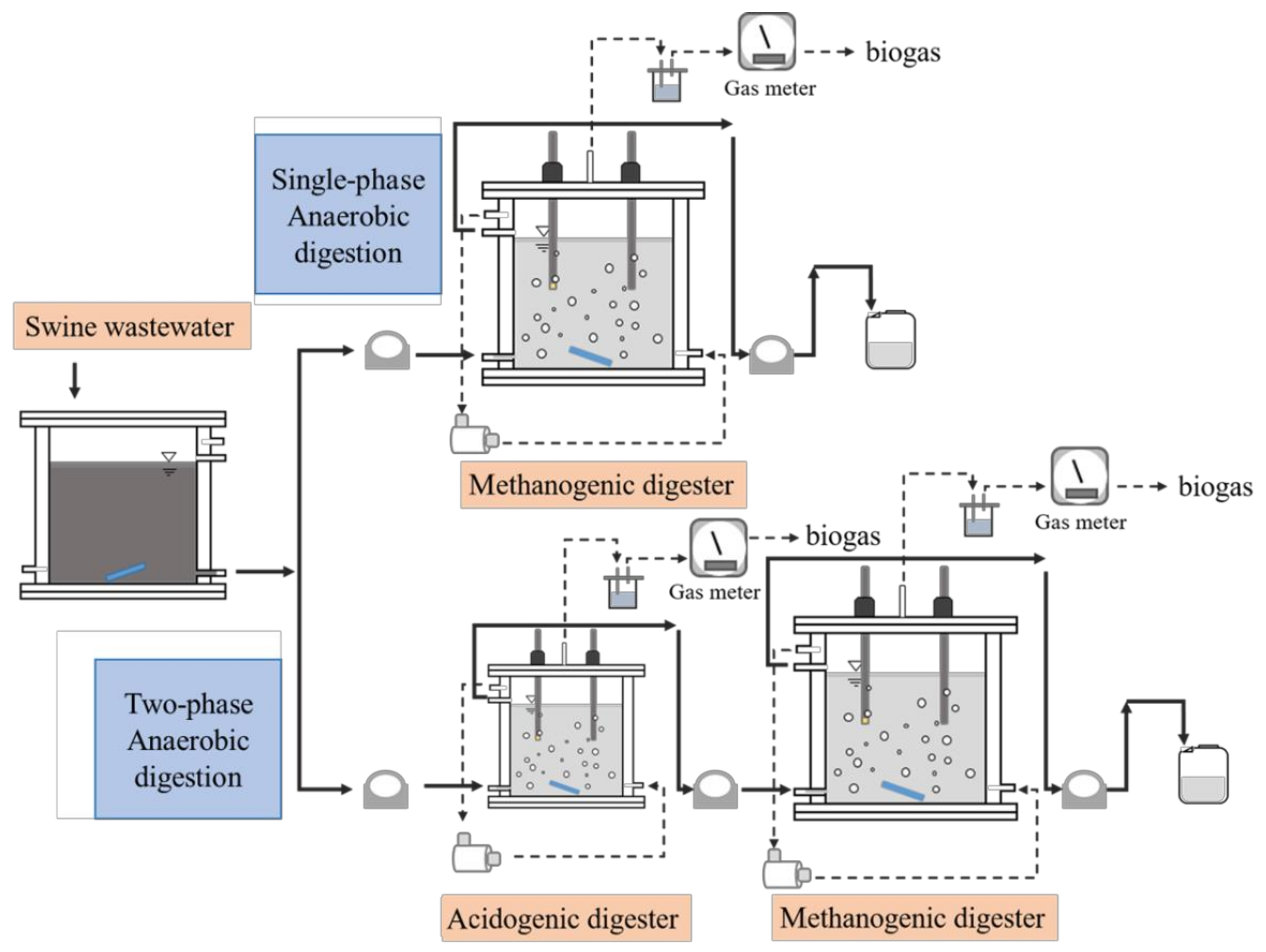 biogas
Gas meter
Single-phase Anaerobic digestion
Swine wastewater
Methanogenic digester
biogas
Gas meter
biogas
Gas meter
Two-phase Anaerobic digestion
Acidogenic digester
Methanogenic digester