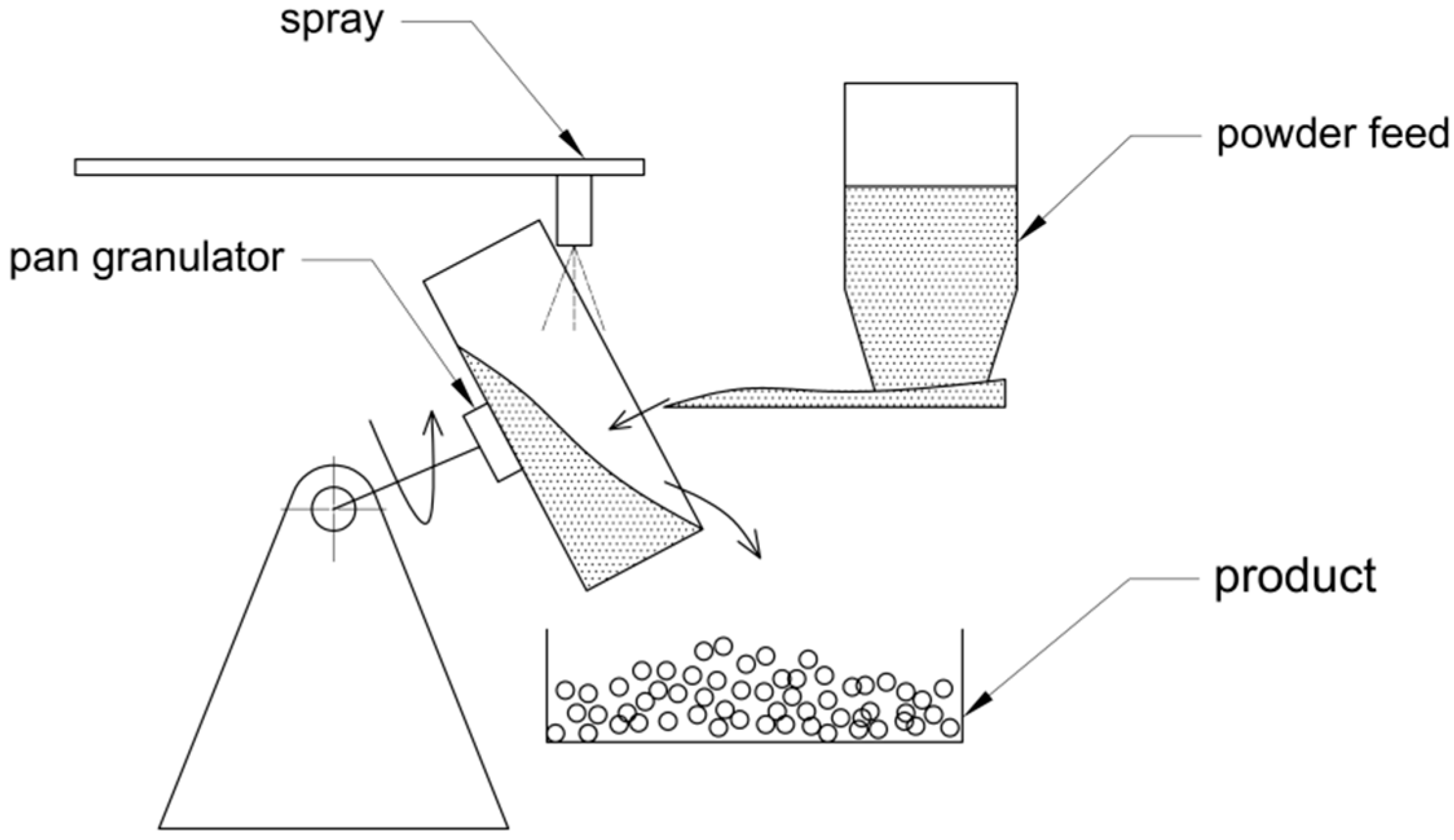 spray

powder feed

pan granulator

product