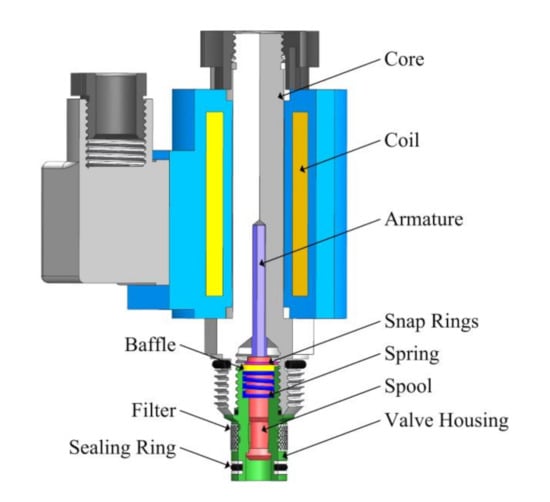 Core
Coil
Armature
Snap Rings
Baffle
Spring
Spool
Filter
Valve Housing
Sealing Ring