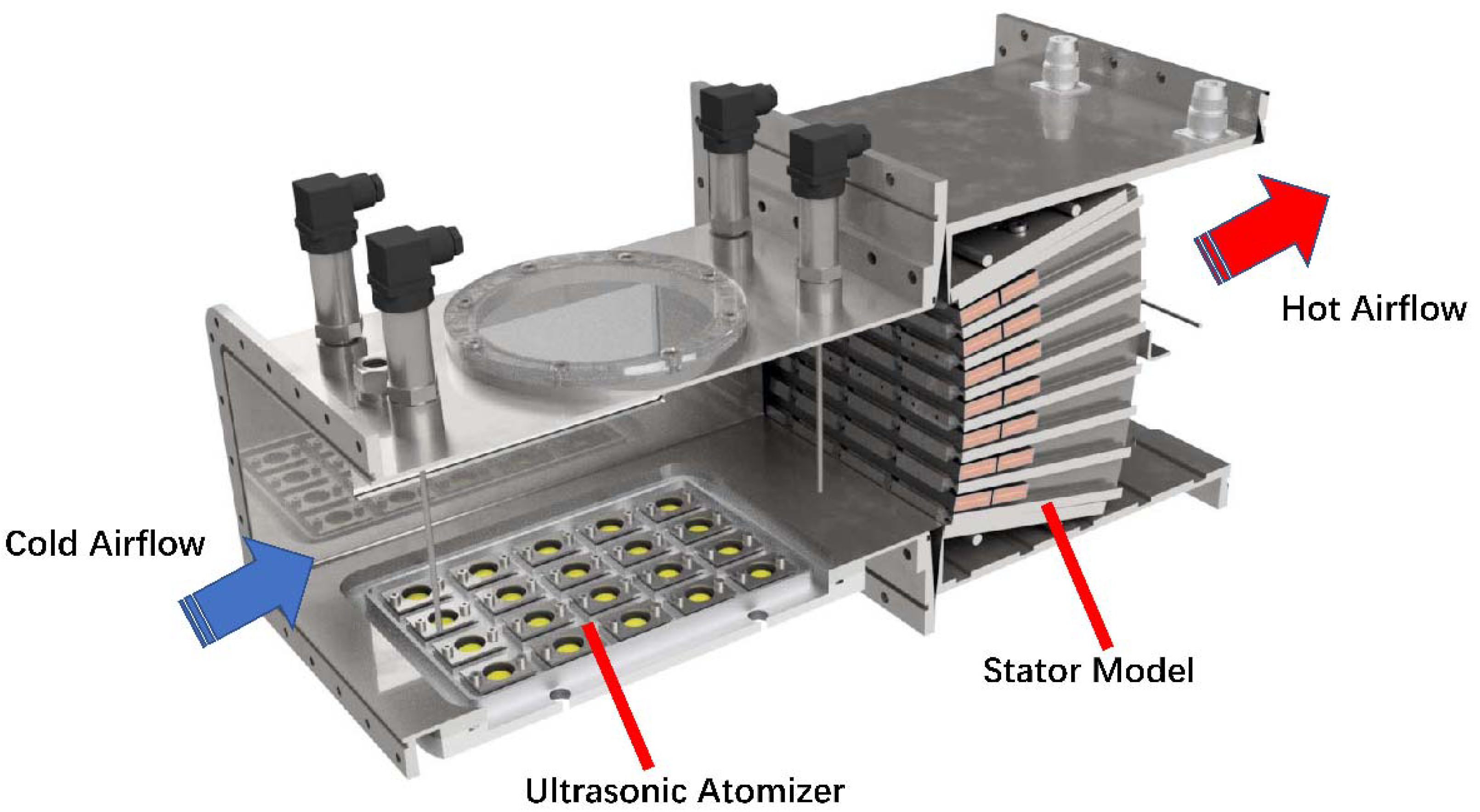 Hot Airflow

Cold Airflow

Stator Model

Ultrasonic Atomizer