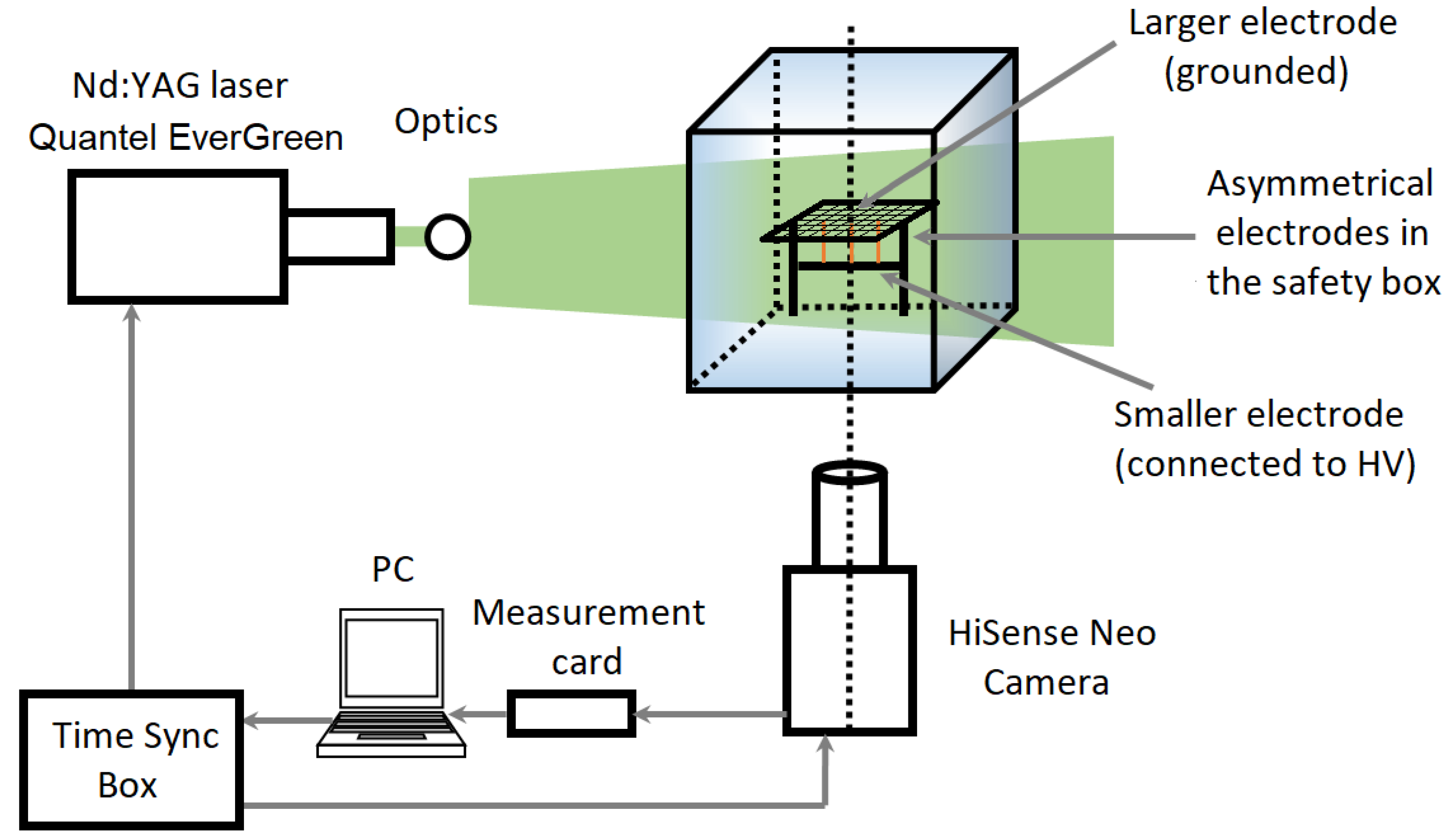 Nd:YAG laser
Quantel EverGreen

Optics

Larger electrode
(grounded)

Asymmetrical
electrodes in
the safety box

Smaller electrode
(connected to HV)

PC

Measurement
card

HiSense Neo
Camera

Time Sync
Box