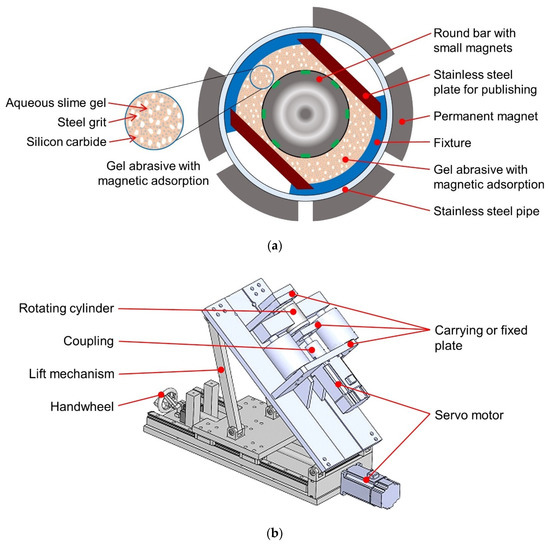 Aqueous slime gel
Steel grit
Silicon carbide
Gel abrasive with magnetic adsorption

Round bar with small magnets
Stainless steel plate for publishing
Permanent magnet
Fixture
Gel abrasive with magnetic adsorption
Stainless steel pipe

(a)

Rotating cylinder
Coupling
Lift mechanism
Handwheel

Carrying or fixed plate
Servo motor

(b)