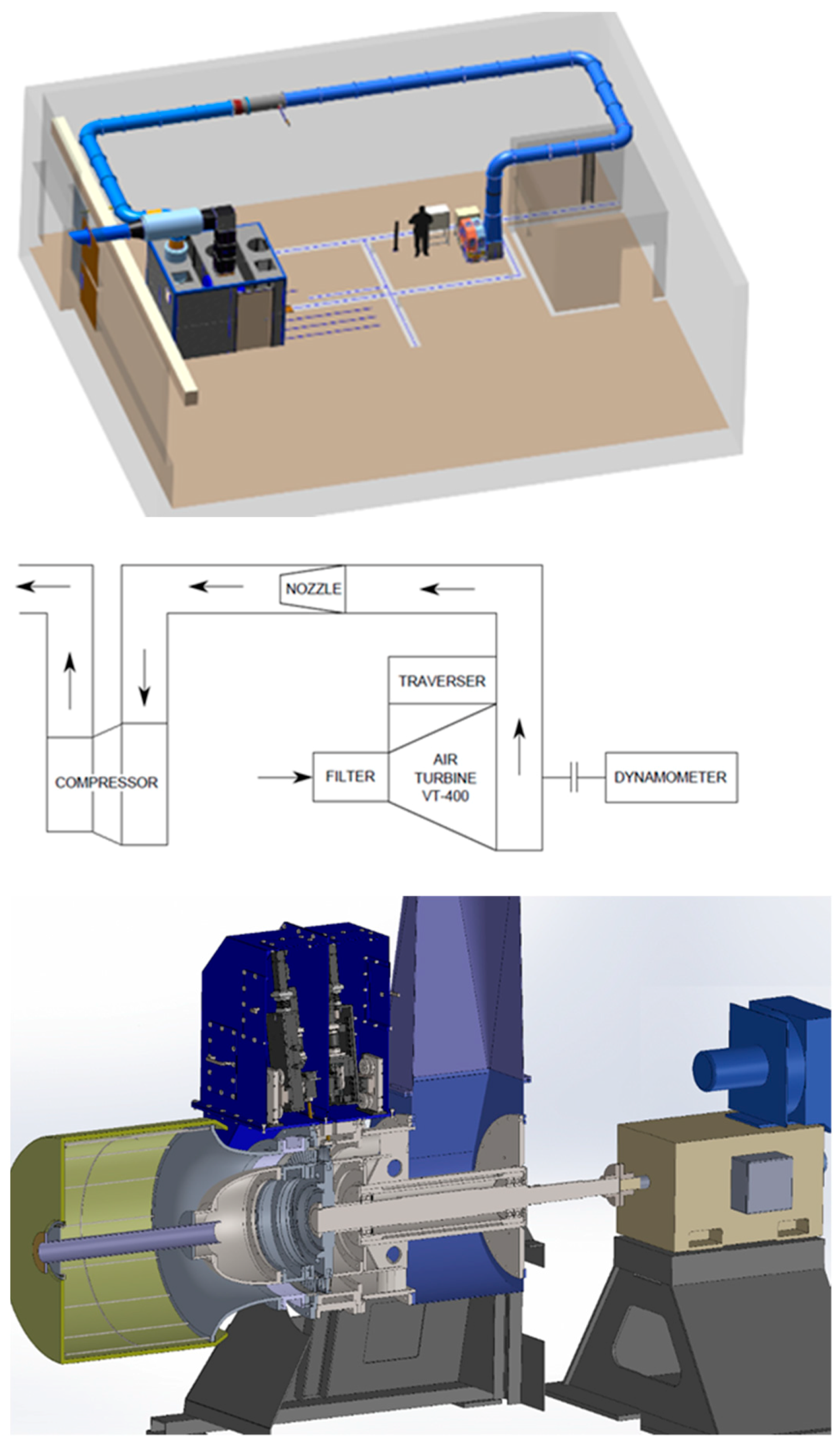 NOZZLE

TRAVERSER

COMPRESSOR

FILTER

AIR TURBINE VT-400

DYNAMOMETER