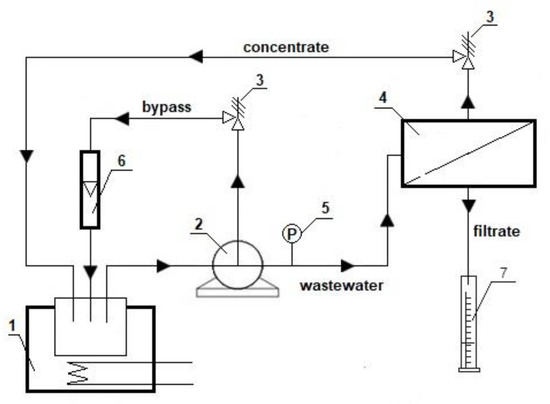 3

concentrate

3

bypass

4

6

5

2

P

filtrate

wastewater

7

1