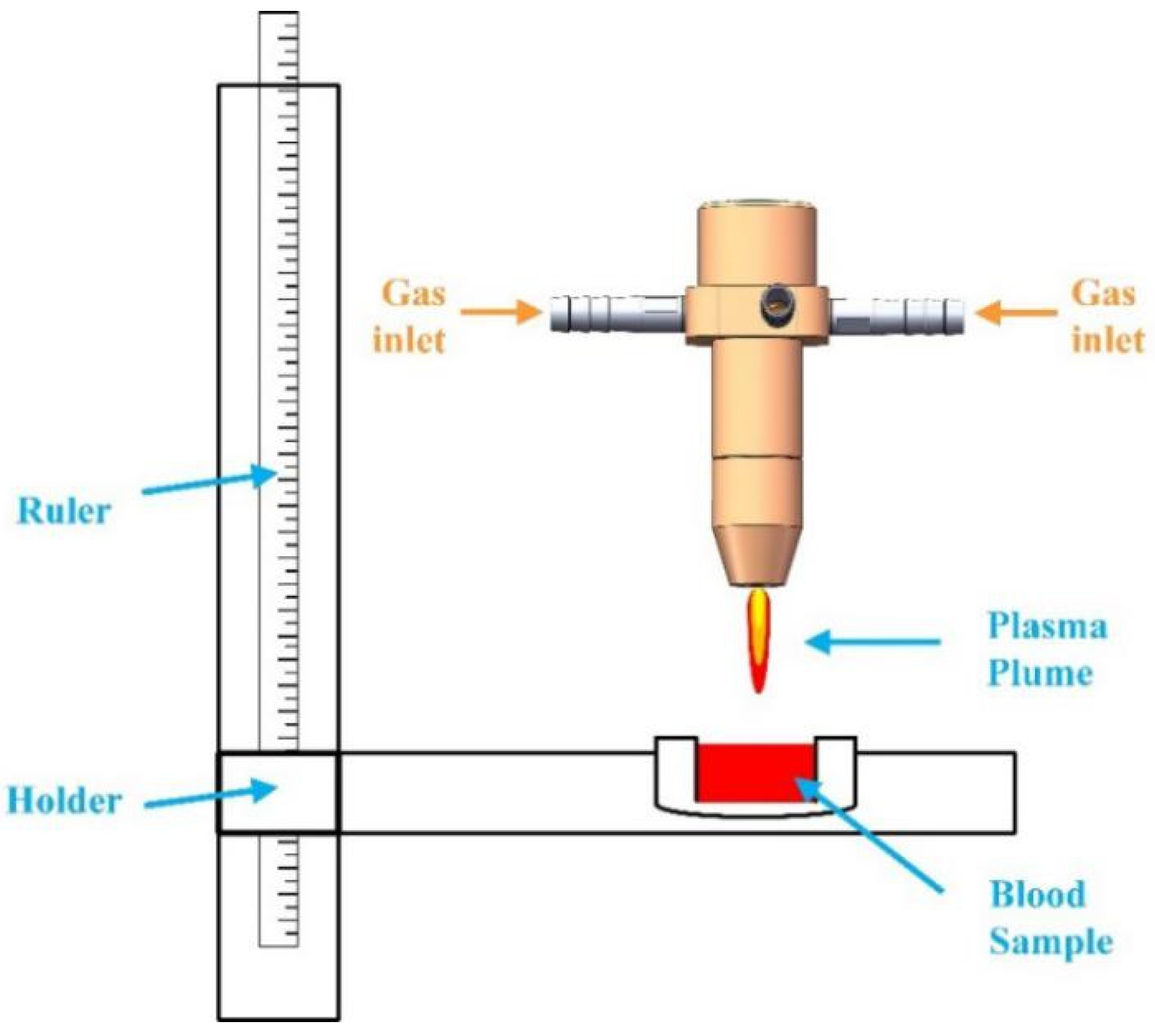 Gas inlet

Gas inlet

Ruler

Plasma Plume

Holder

Blood Sample