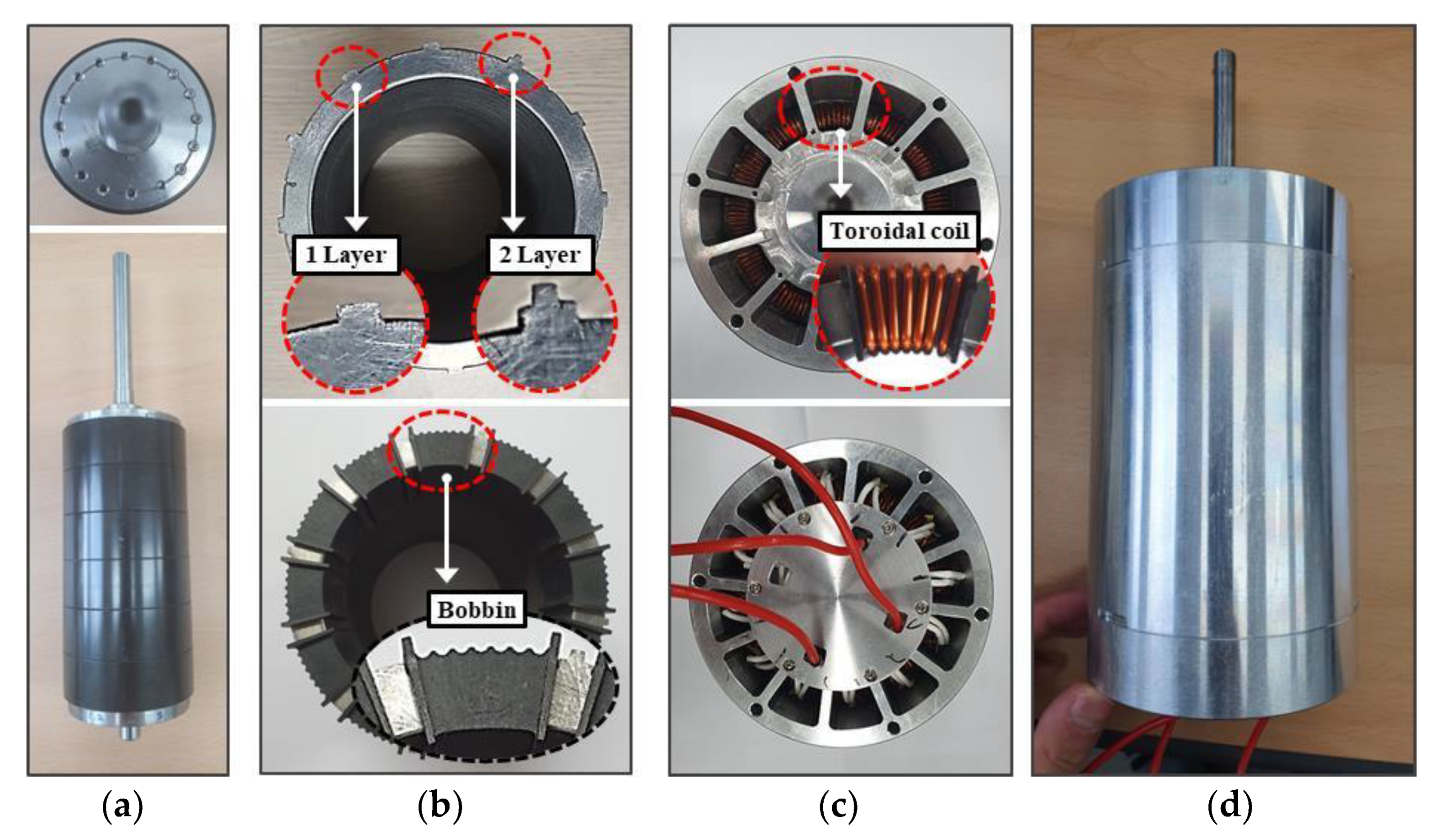 1 Layer
2 Layer
Bobbin
Toroidal coil
(a)
(b)
(c)
(d)