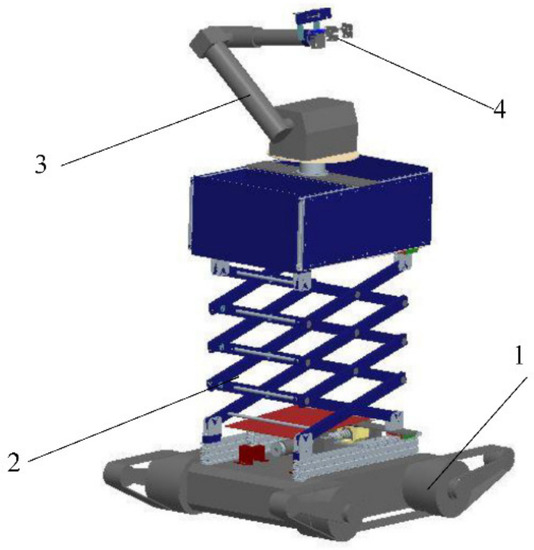 4
3
1
2