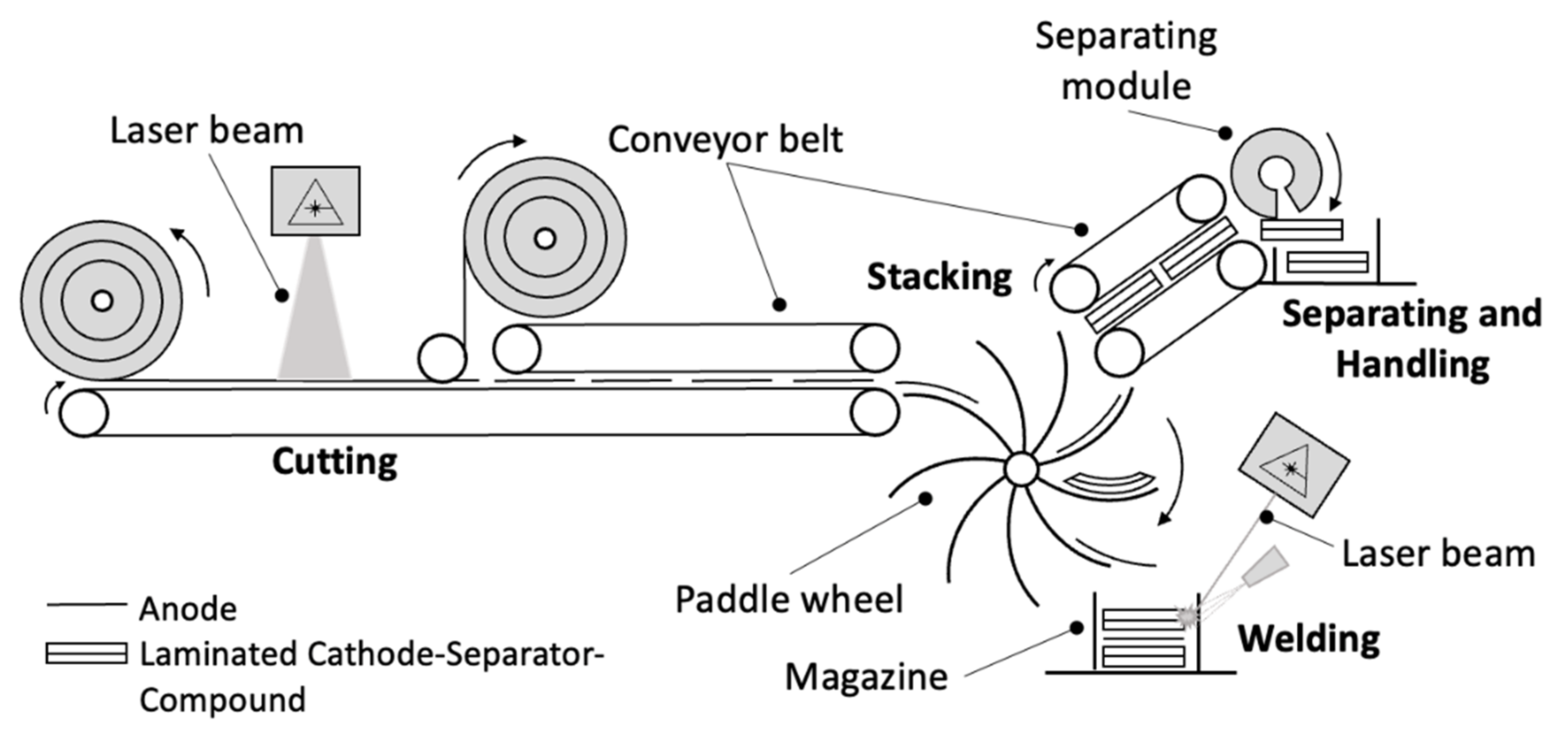 Separating module

Laser beam

Conveyor belt

Stacking

Separating and Handling

Cutting

Laser beam

Paddle wheel

Welding

Magazine

Anode

Laminated Cathode-Separator-Compound