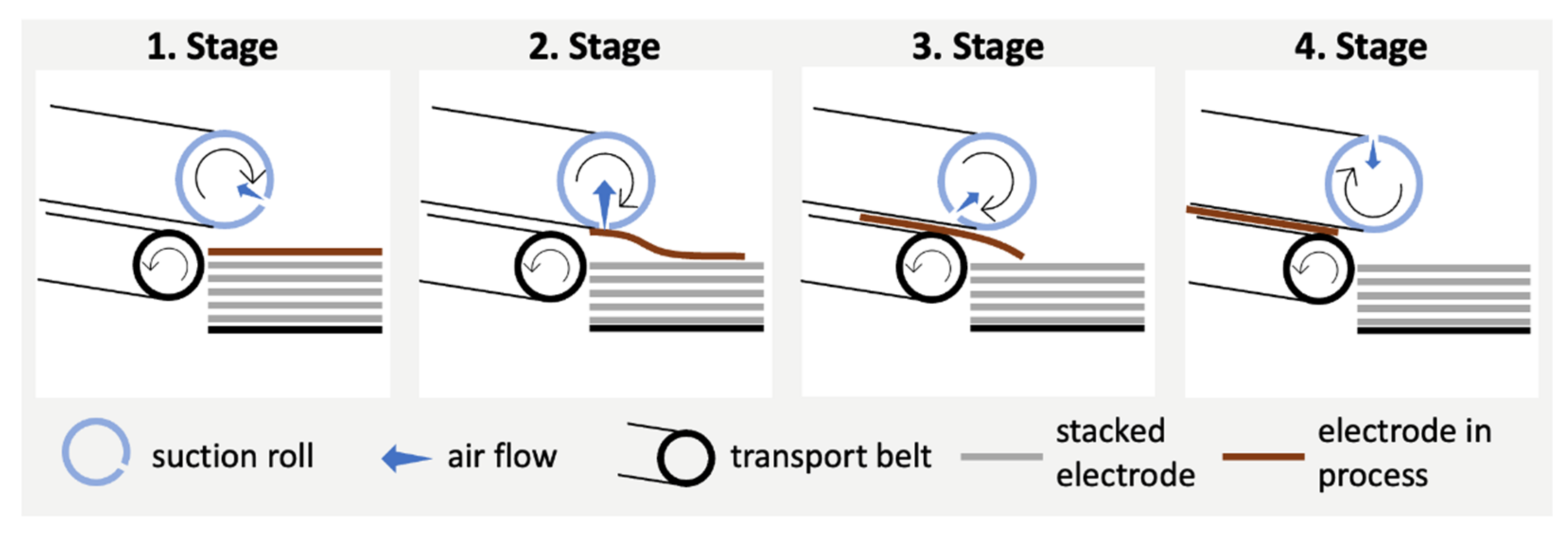 1. Stage

2. Stage

3. Stage

4. Stage

suction roll

air flow

transport belt

stacked electrode

electrode in process