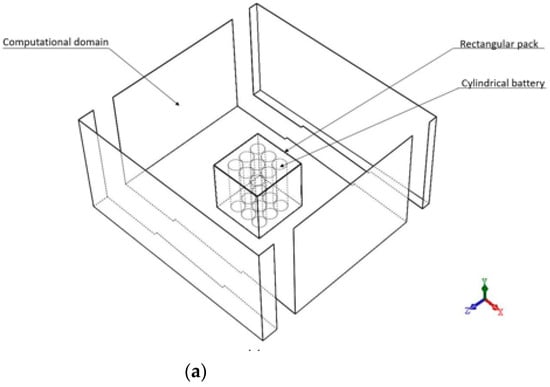 Computational domain

Rectangular pack

Cylindrical battery

Y
Z
X

(a)