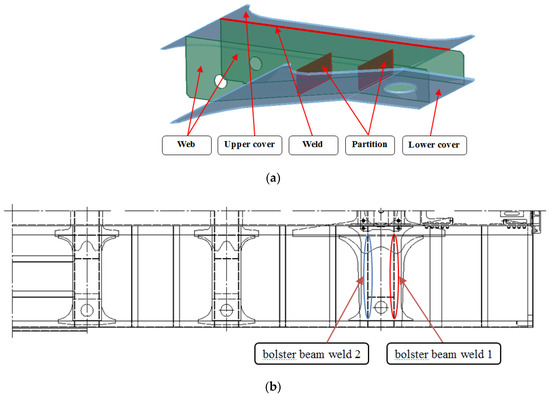 Web

Upper cover

Weld

Partition

Lower cover

(a)

bolster beam weld 2

bolster beam weld 1

(b)