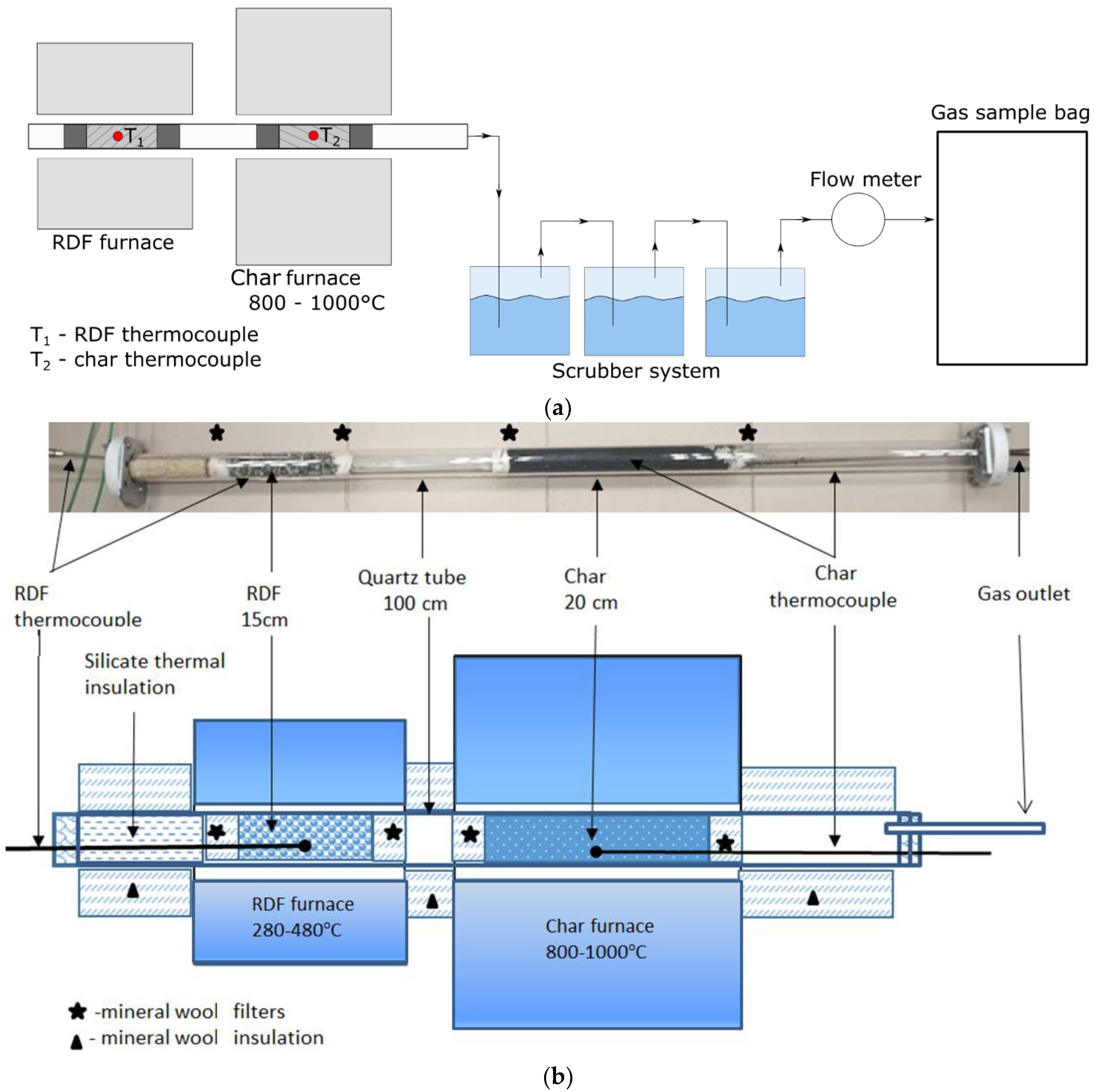 $T_1$

$T_2$

Gas sample bag

Flow meter

RDF furnace

Char furnace
800 - 1000°C

$T_1$ - RDF thermocouple
$T_2$ - char thermocouple

Scrubber system

(a)

RDF thermocouple

RDF 15cm

Quartz tube 100 cm

Char 20 cm

Char thermocouple

Gas outlet

Silicate thermal insulation

RDF furnace 280-480°C

Char furnace 800-1000°C

★ -mineral wool filters
▲ - mineral wool insulation

(b)