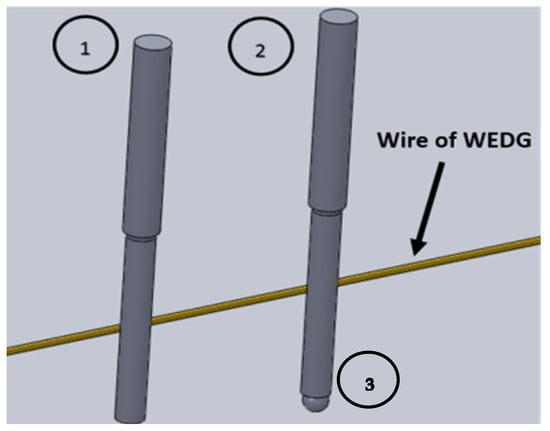 1

2

Wire of WEDG

3