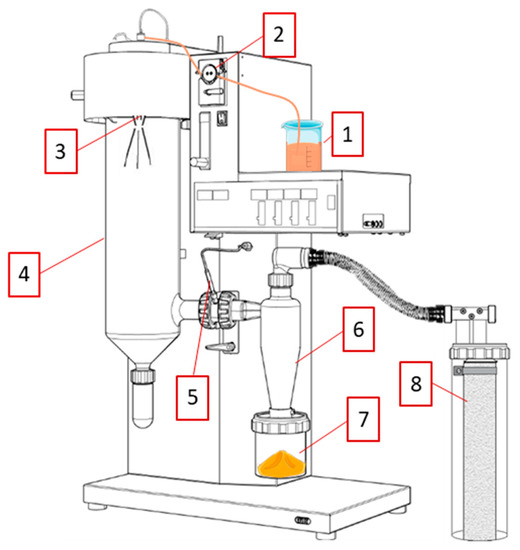 2
1
3
4
6
5
8
7