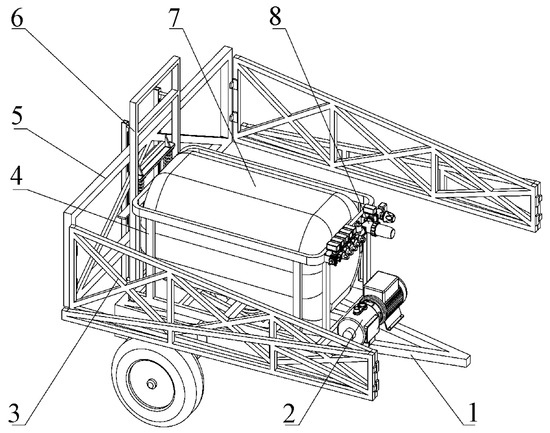 6
7
8
5
4
3
2
1