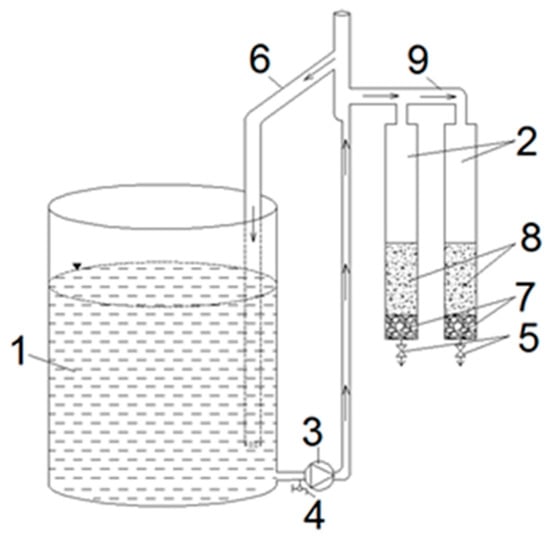 6
9
2
8
7
5
1
3
4