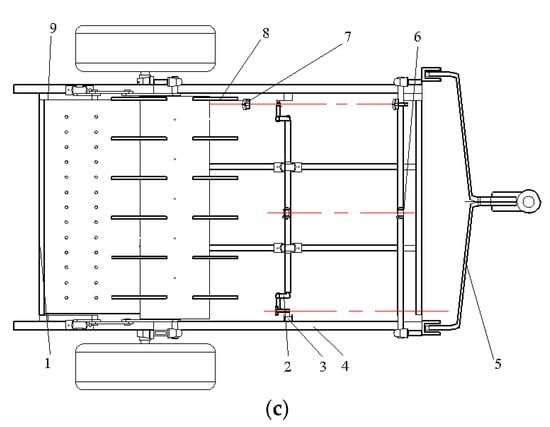 9
8
7
6
1
2
3
4
5
(c)