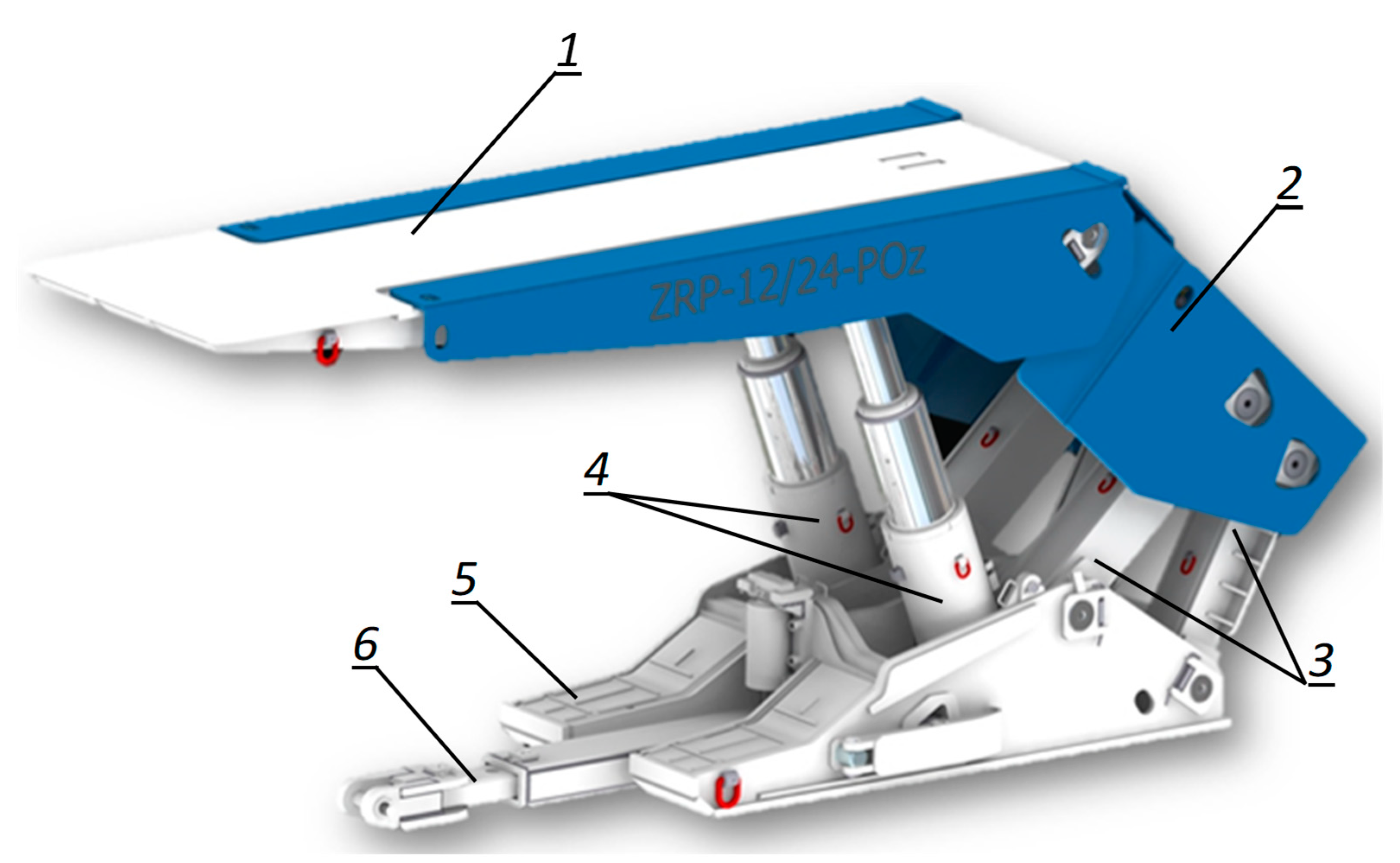 1
2
ZRP-12/24-POz
4
5
6
3