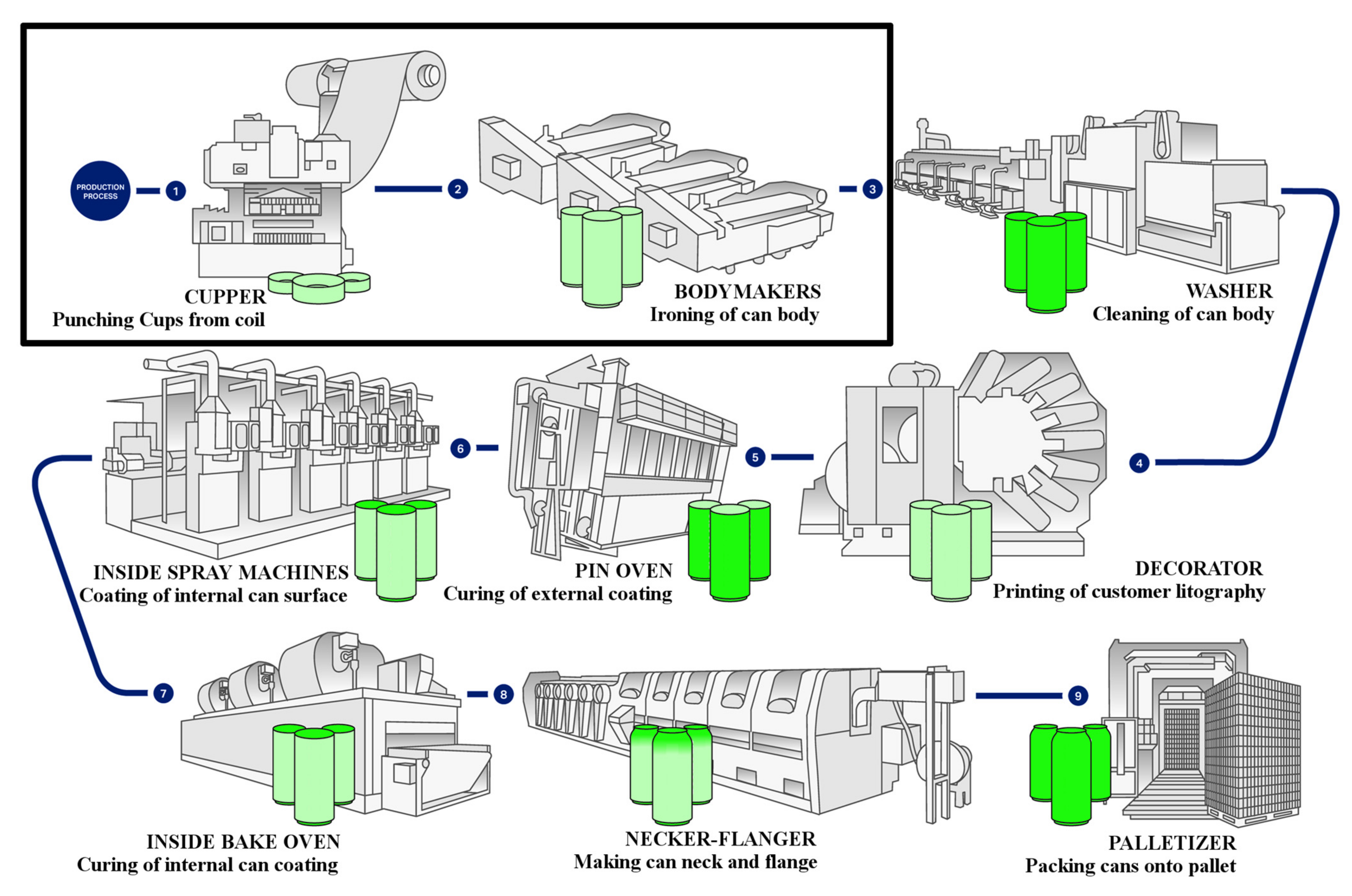 PRODUCTION PROCESS

1

CUPPER
Punching Cups from coil

2

BODYMAKERS
Ironing of can body

3

WASHER
Cleaning of can body

4

DECORATOR
Printing of customer litography

5

PIN OVEN
Curing of external coating

6

INSIDE SPRAY MACHINES
Coating of internal can surface

7

INSIDE BAKE OVEN
Curing of internal can coating

8

NECKER-FLANGER
Making can neck and flange

9

PALLETIZER
Packing cans onto pallet