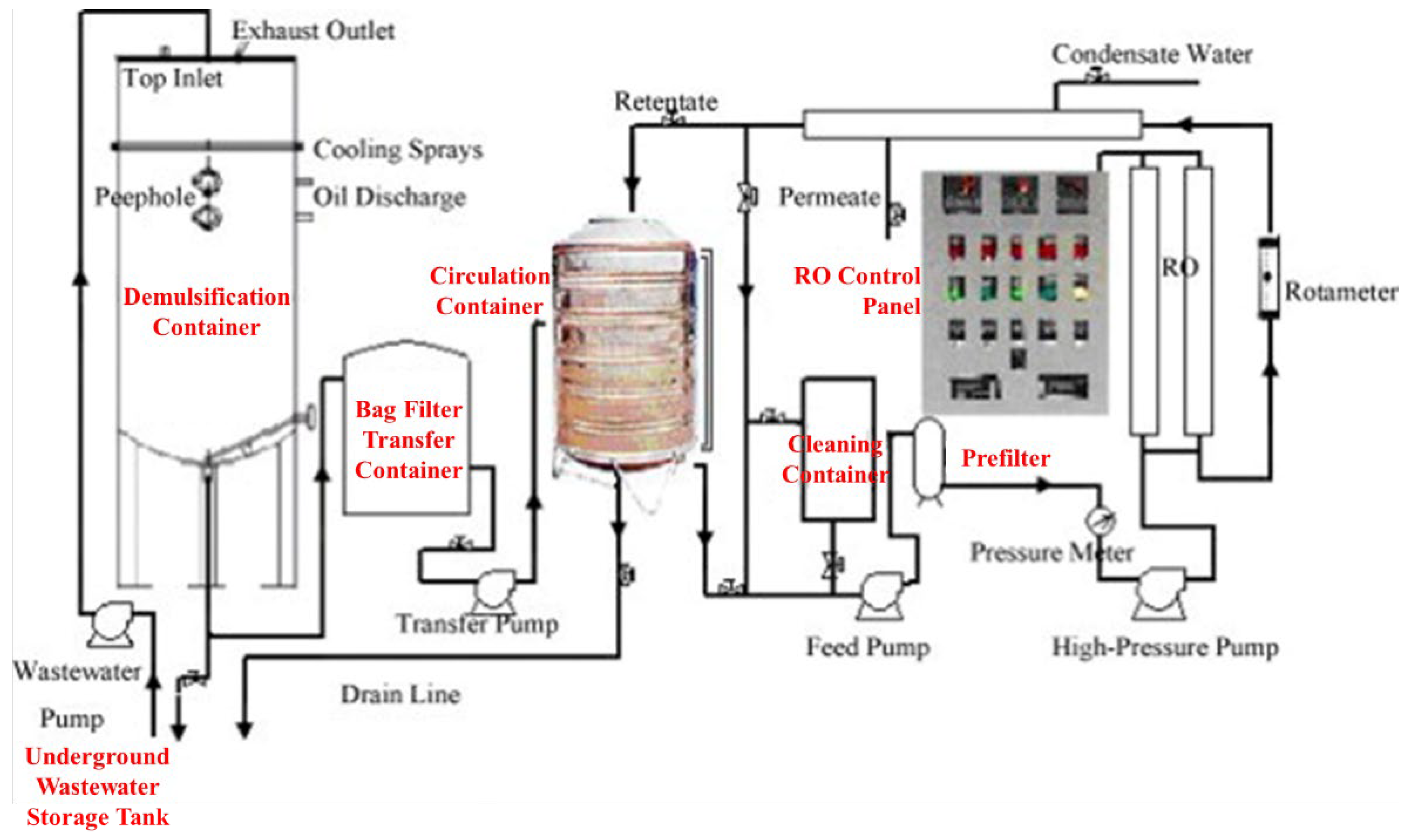 Exhaust Outlet

Top Inlet

Cooling Sprays

Peephole

Oil Discharge

Demulsification Container

Bag Filter Transfer Container

Circulation Container

Retentate

Condensate Water

Permeate

RO Control Panel

RO

Rotameter

Cleaning Container

Prefilter

Pressure Meter

Transfer Pump

Feed Pump

High-Pressure Pump

Wastewater Pump

Drain Line

Underground Wastewater Storage Tank