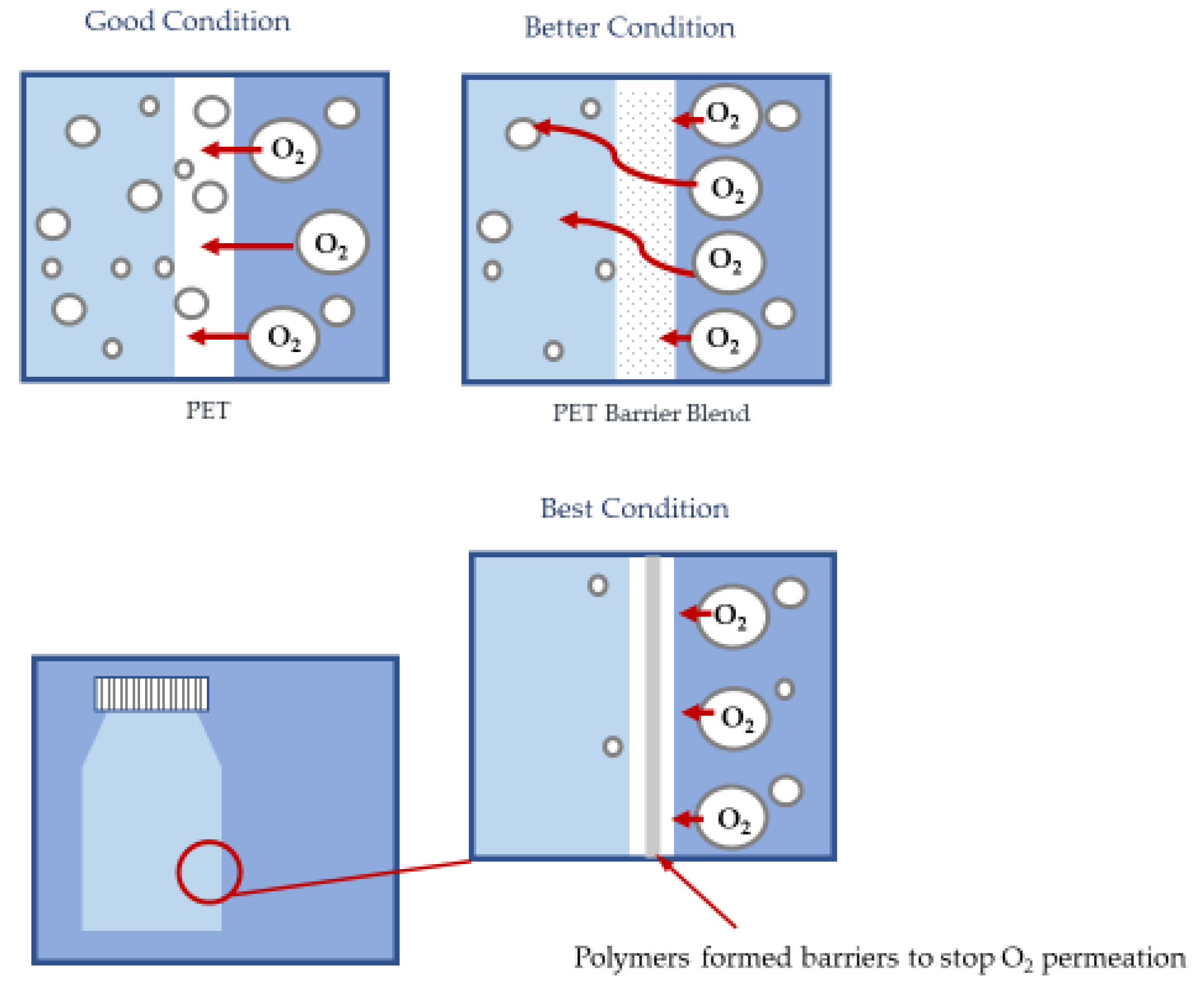 Good Condition

$O_2$

$O_2$

$O_2$

PET

Better Condition

$O_2$

$O_2$

$O_2$

$O_2$

PET Barrier Blend

Best Condition

$O_2$

$O_2$

$O_2$

Polymers formed barriers to stop $O_2$ permeation