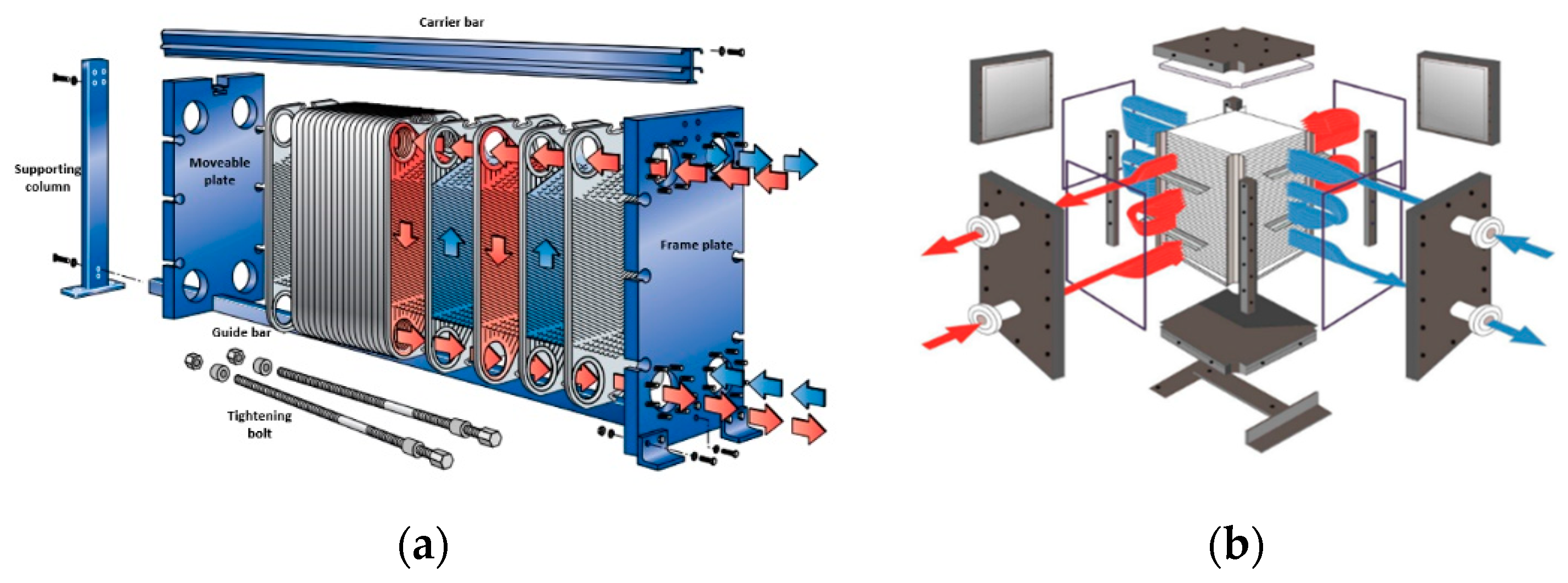 Carrier bar

Supporting column

Moveable plate

Frame plate

Guide bar

Tightening bolt

(a)

(b)