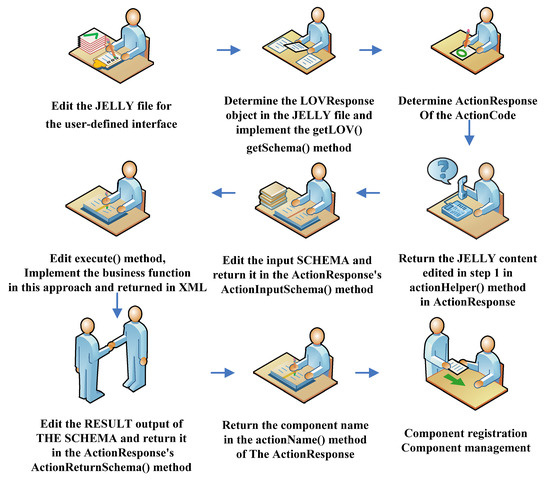 Edit the JELLY file for the user-defined interface

Determine the LOVResponse object in the JELLY file and implement the getLOV() getSchema() method

Determine ActionResponse Of the ActionCode

Return the JELLY content edited in step 1 in actionHelper() method in ActionResponse

Edit the input SCHEMA and return it in the ActionResponse's ActionInputSchema() method

Edit execute() method, Implement the business function in this approach and returned in XML

Edit the RESULT output of THE SCHEMA and return it in the ActionResponse's ActionReturnSchema() method

Return the component name in the actionName() method of The ActionResponse

Component registration
Component management