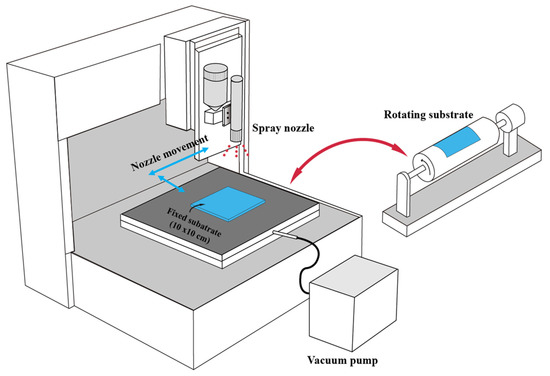 Rotating substrate

Spray nozzle

Nozzle movement

Fixed subatrate (10 x10 cm)

Vacuum pump