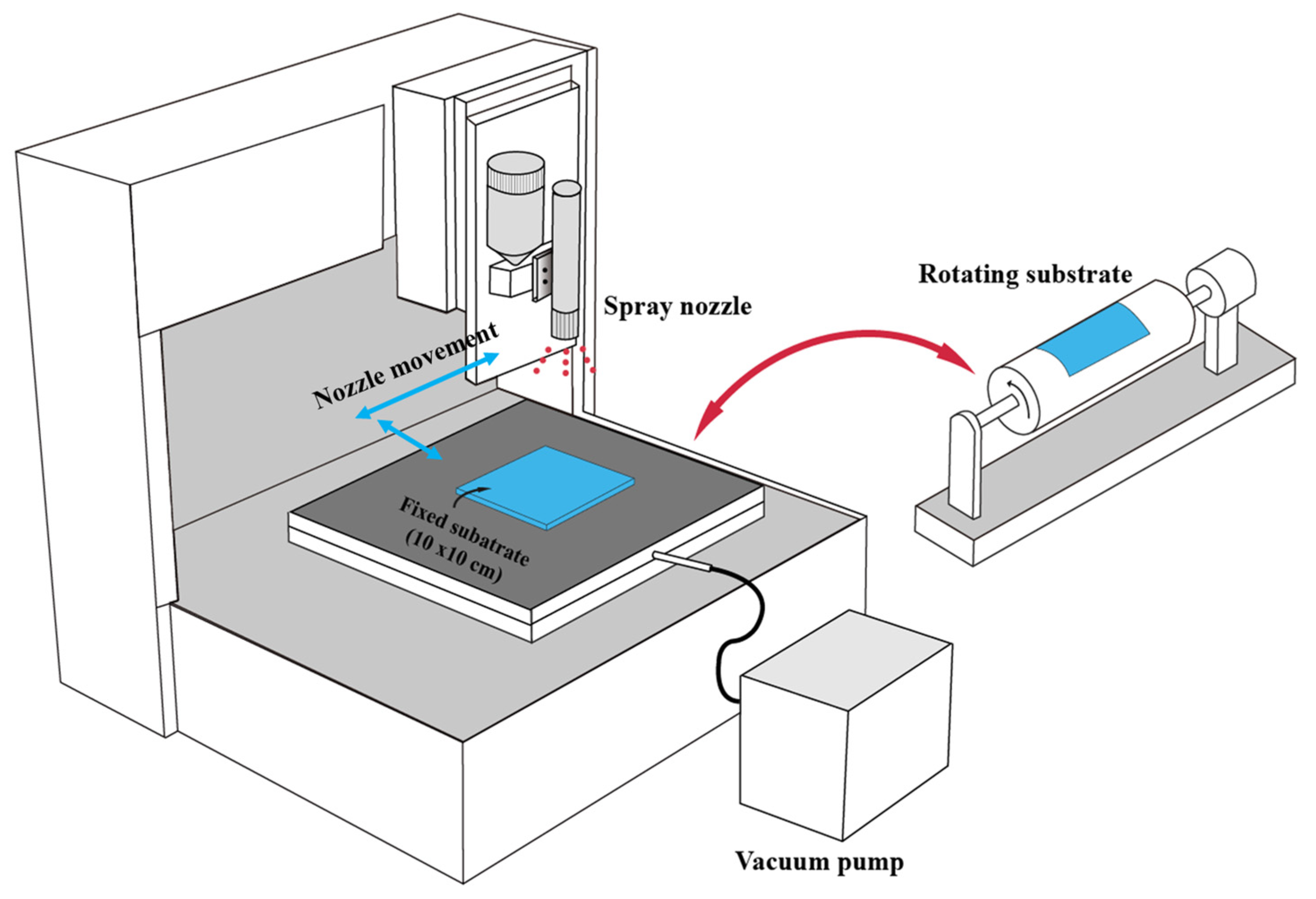 Rotating substrate

Spray nozzle

Nozzle movement

Fixed subatrate
(10 x10 cm)

Vacuum pump