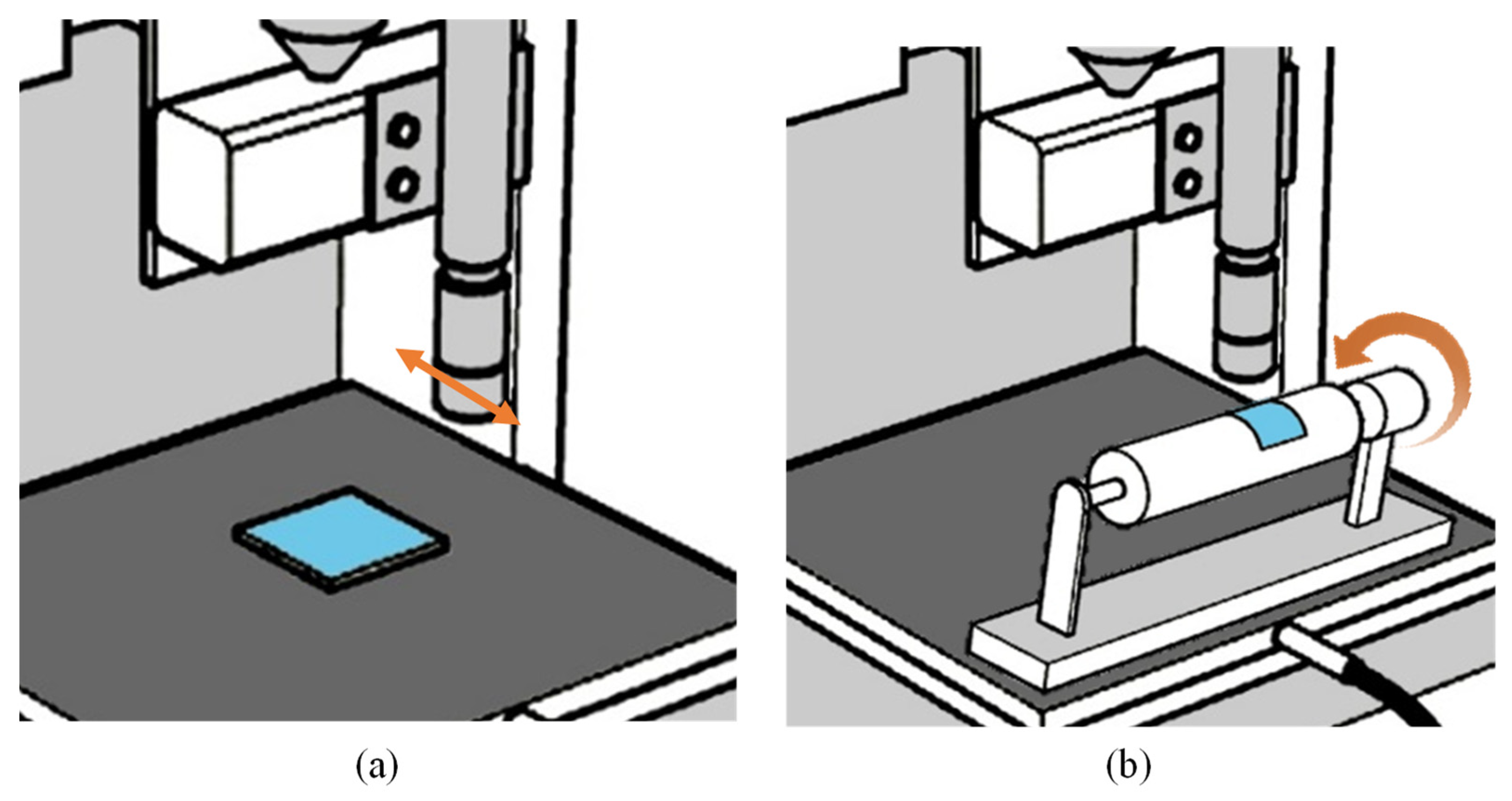 (a)

(b)