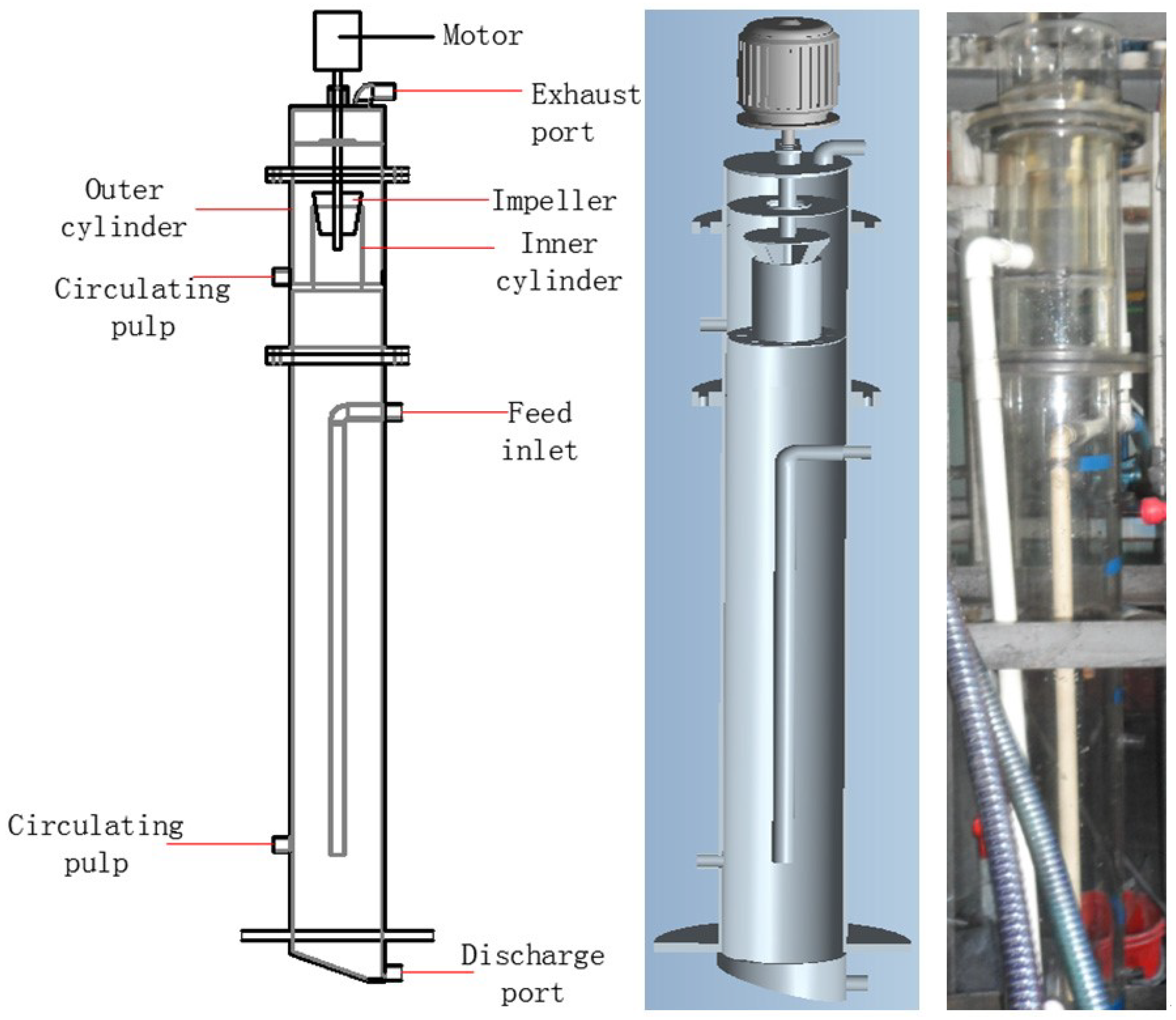 Motor

Exhaust port

Outer cylinder

Impeller

Inner cylinder

Circulating pulp

Feed inlet

Circulating pulp

Discharge port