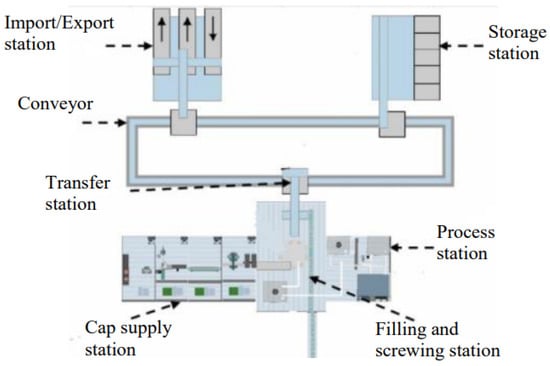 Import/Export station

Storage station

Conveyor

Transfer station

Process station

Cap supply station

Filling and screwing station