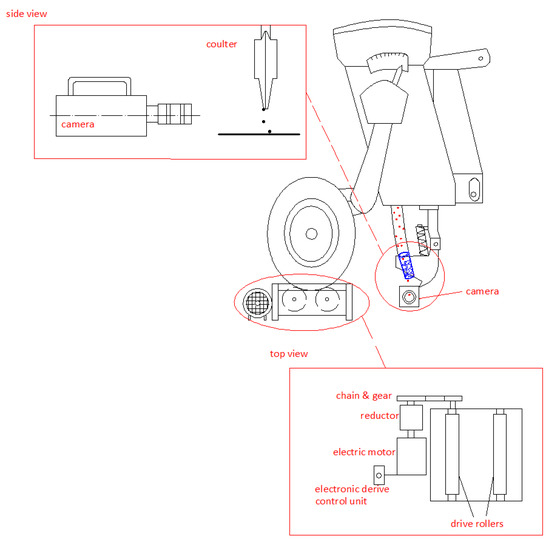 side view

coulter

camera

camera

top view

chain & gear

reductor

electric motor

electronic derive control unit

drive rollers