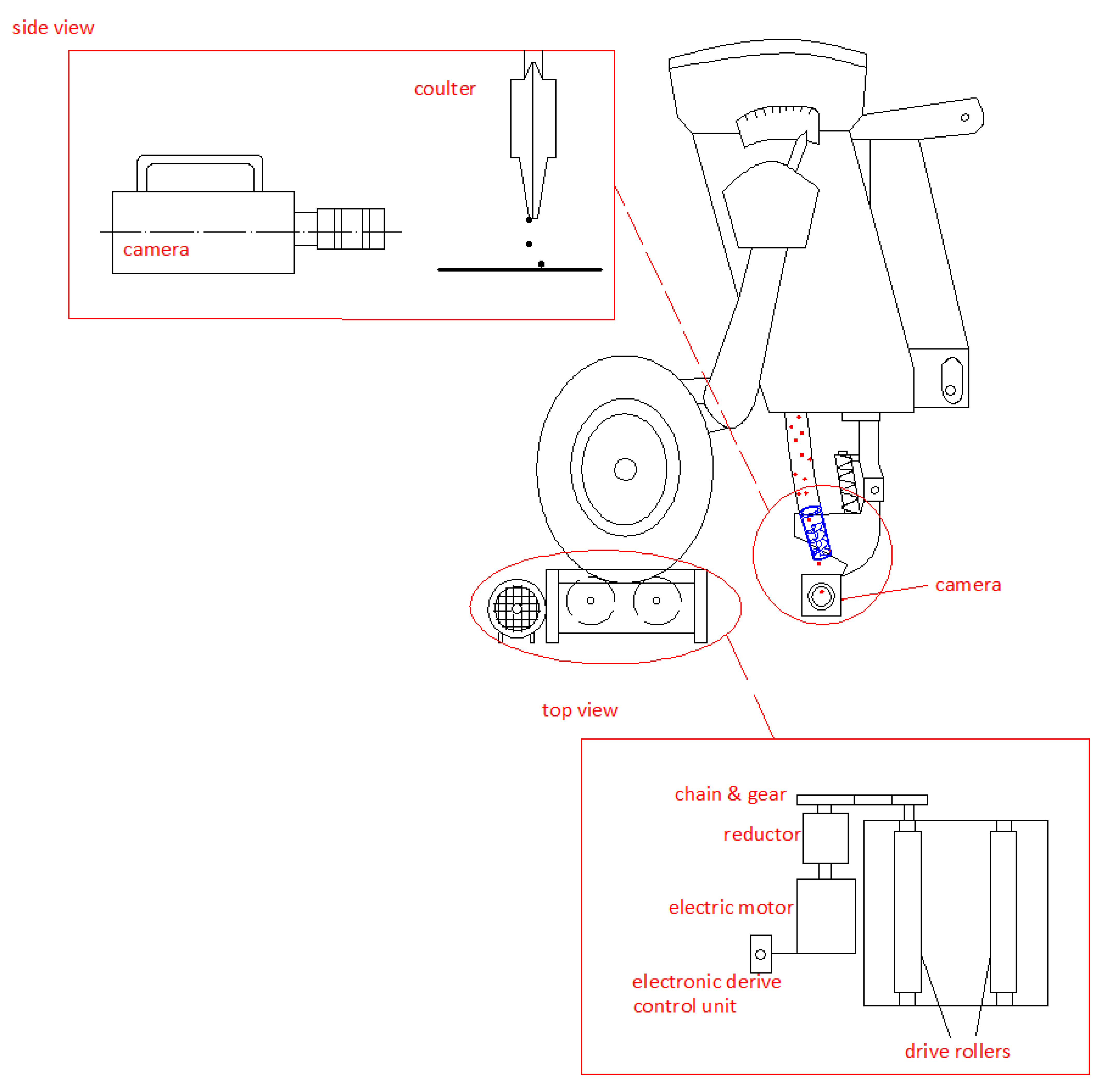 side view

coulter

camera

camera

top view

chain & gear

reductor

electric motor

electronic derive control unit

drive rollers