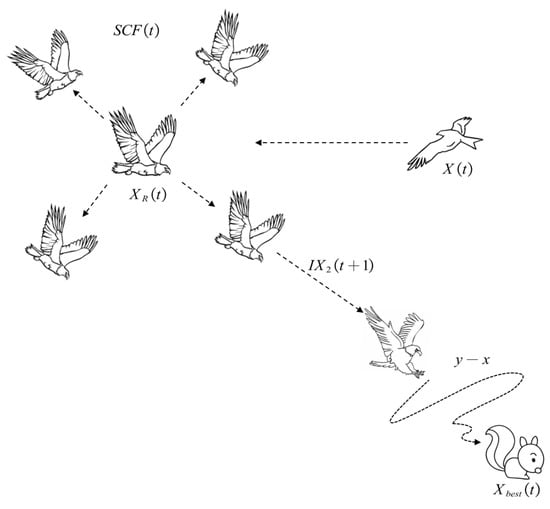 $SCF(t)$

$X(t)$

$X_R(t)$

$IX_2(t+1)$

$y-x$

$X_{best}(t)$