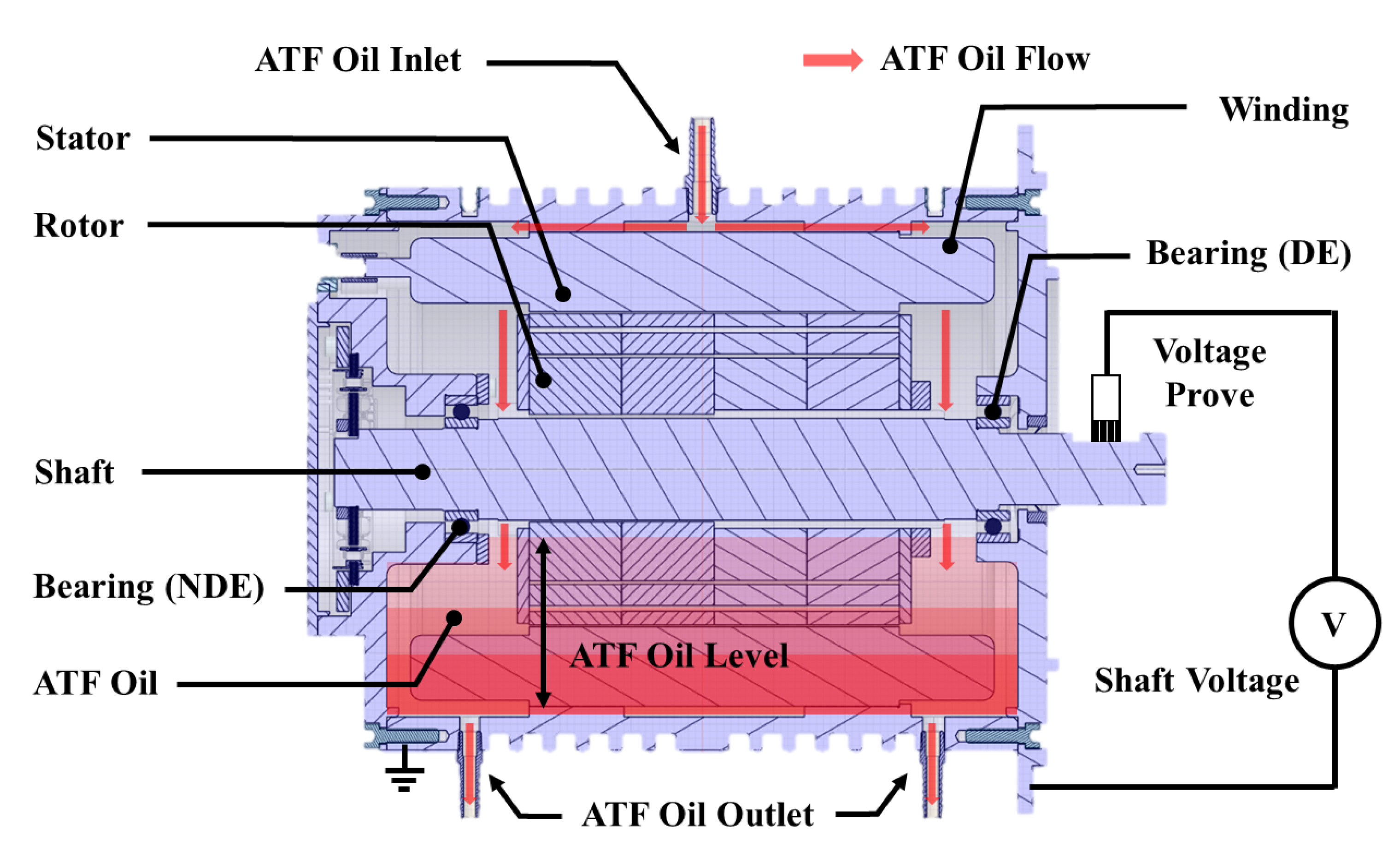 ATF Oil Inlet

ATF Oil Flow

Winding

Stator

Rotor

Bearing (DE)

Voltage Prove

Shaft

Bearing (NDE)

ATF Oil Level

V

ATF Oil

Shaft Voltage

ATF Oil Outlet