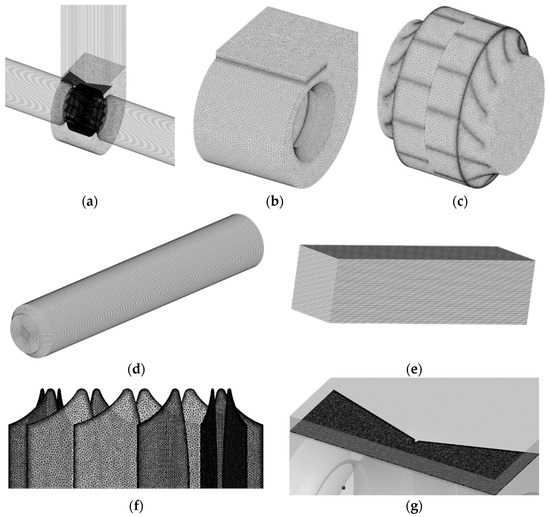 (a)

(b)

(c)

(d)

(e)

(f)

(g)