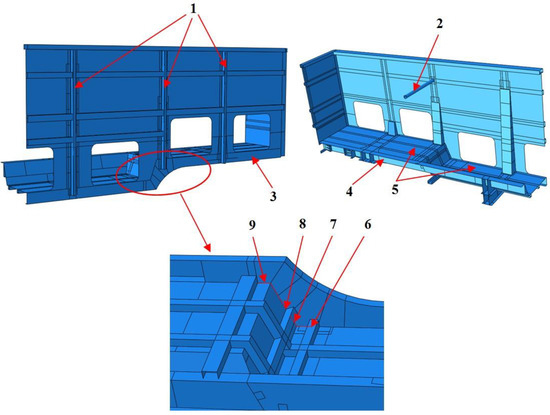 1
2
3
4
5
9
8
7
6