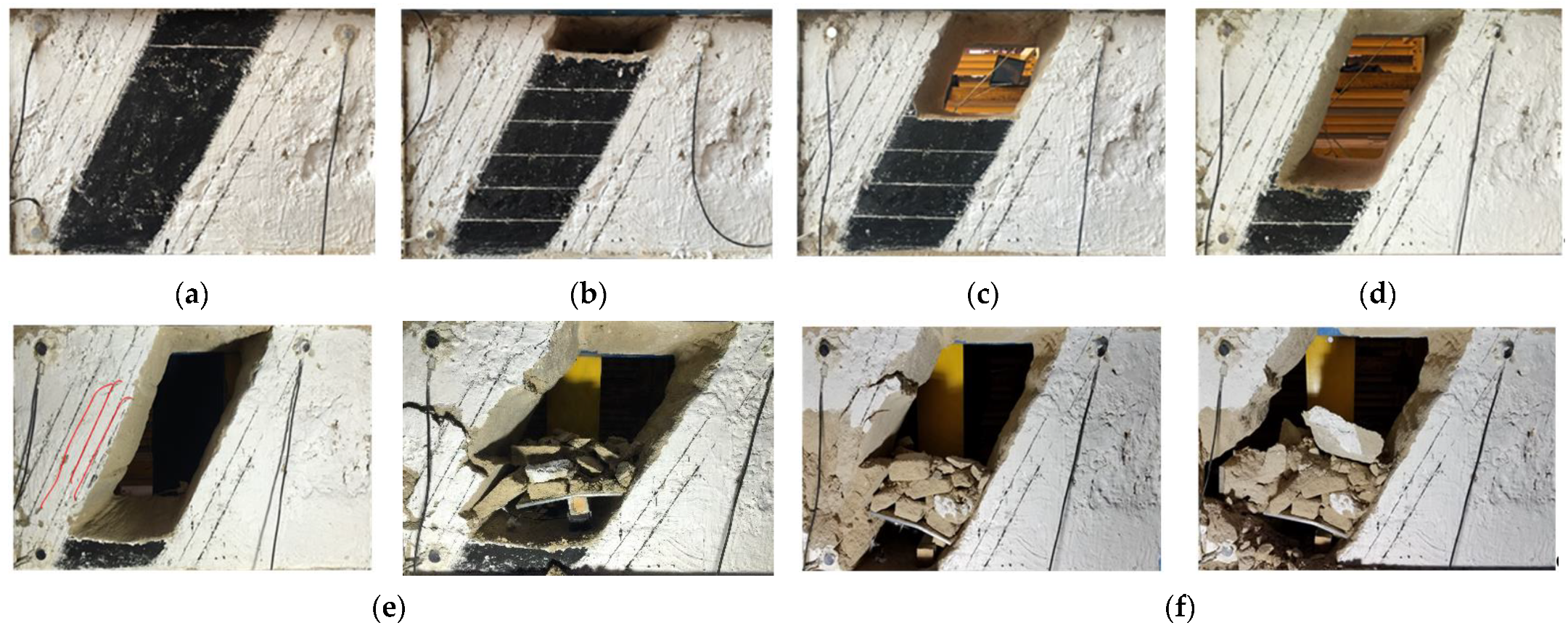 (a)

(b)

(c)

(d)

(e)

(f)