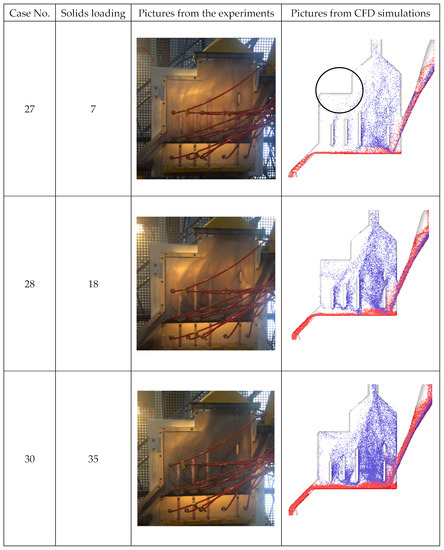 | Case No. | Solids loading | Pictures from the experiments | Pictures from CFD simulations |
|---|---|---|---|
| 27 | 7 | | |
| 28 | 18 | | |
| 30 | 35 | | |