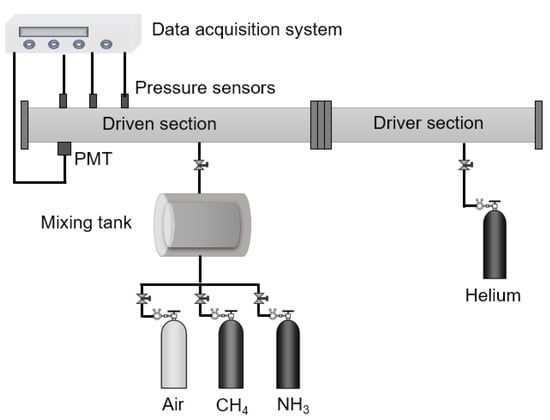 Data acquisition system

Pressure sensors

Driven section

Driver section

PMT

Mixing tank

Helium

Air

$CH_4$

$NH_3$