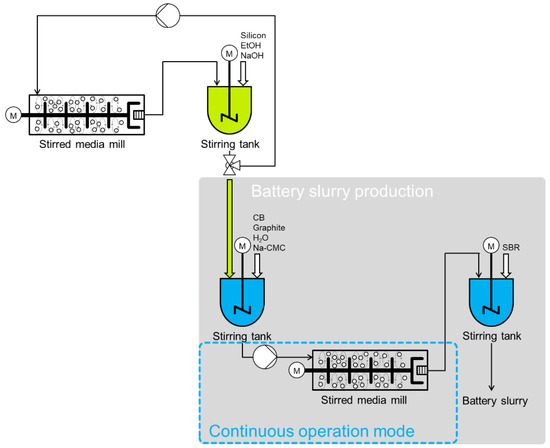 Silicon
EtOH
NaOH

M

M

Stirred media mill

Stirring tank

Battery slurry production

CB
Graphite
$H_2O$
Na-CMC

M

M

SBR

Stirring tank

Stirring tank

M

Stirred media mill

Battery slurry

Continuous operation mode